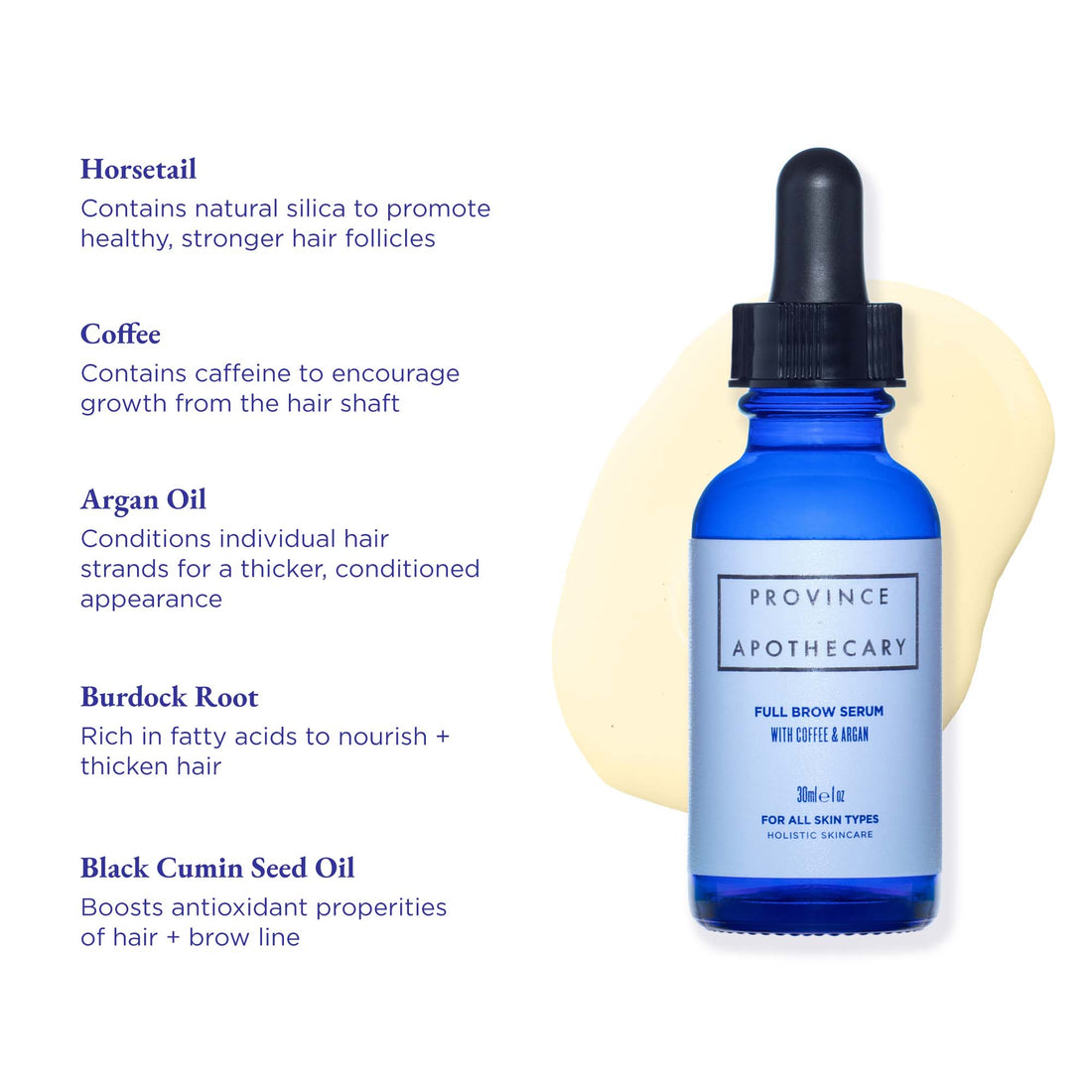 Horsetail
Contains natural silica to promote healthy, stronger hair follicles

Coffee
Contains caffeine to encourage growth from the hair shaft

Argan Oil
Conditions individual hair strands for a thicker, conditioned appearance

Burdock Root
Rich in fatty acids to nourish + thicken hair

Black Cumin Seed Oil
Boosts antioxidant properities of hair + brow line

PROVINCE
APOTHECARY

FULL BROW SERUM
WITH COFFEE & ARGAN

30ml e 1 oz
FOR ALL SKIN TYPES
HOLISTIC SKINCARE