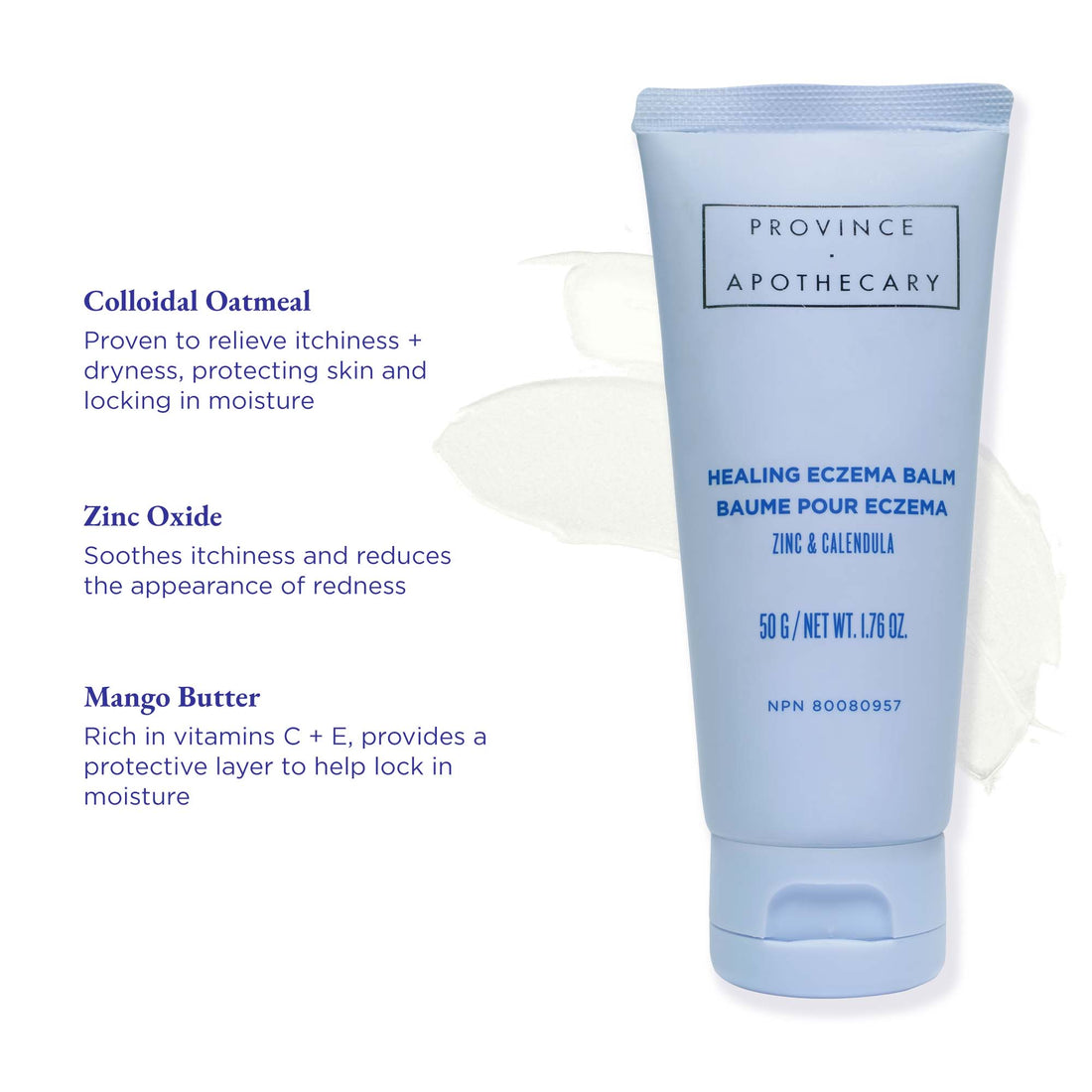 Colloidal Oatmeal

Proven to relieve itchiness + dryness, protecting skin and locking in moisture

Zinc Oxide

Soothes itchiness and reduces the appearance of redness

Mango Butter

Rich in vitamins C + E, provides a protective layer to help lock in moisture

PROVINCE · APOTHECARY

HEALING ECZEMA BALM
BAUME POUR ECZEMA
ZINC & CALENDULA

50 G / NET WT. 1.76 OZ.

NPN 80080957