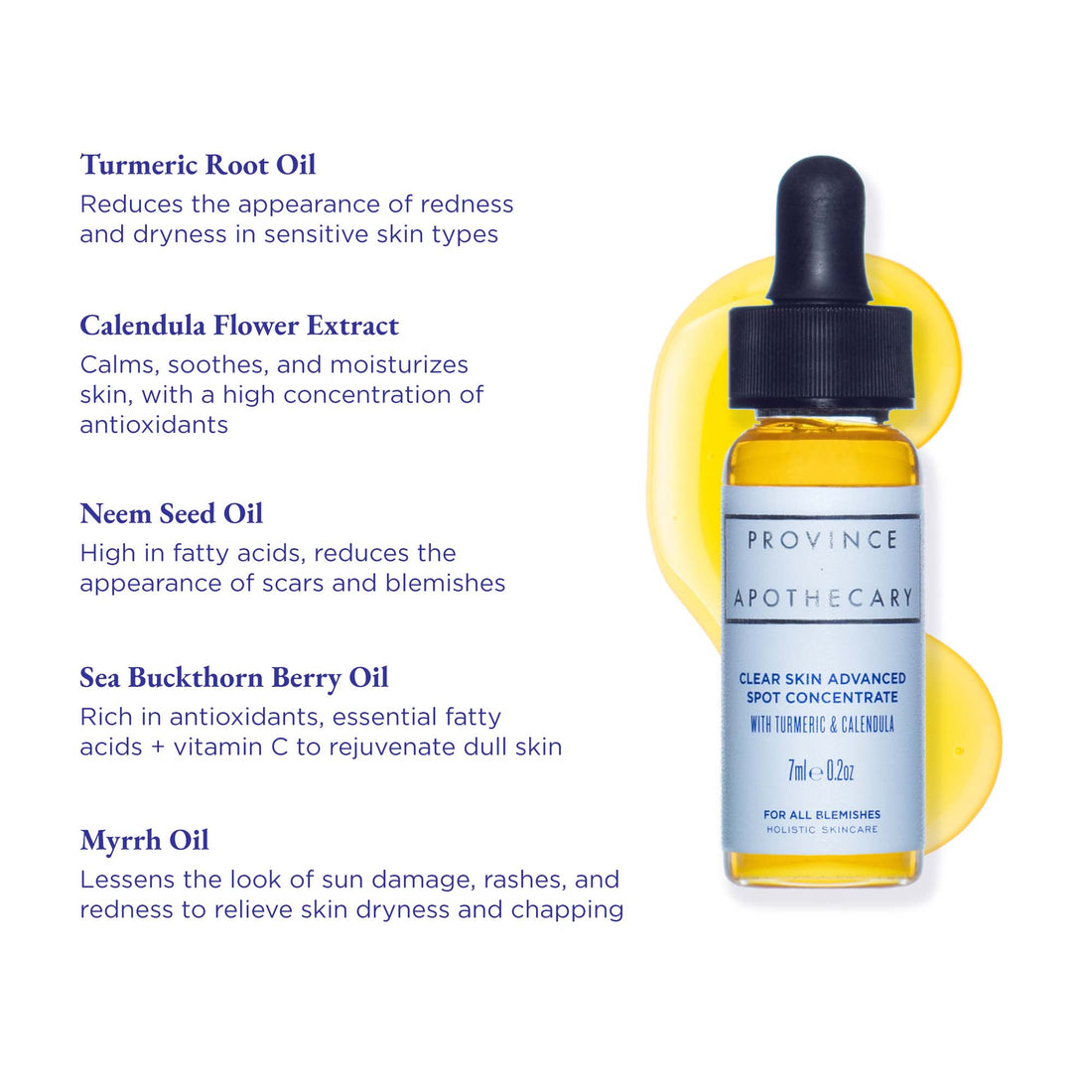 Turmeric Root Oil
Reduces the appearance of redness and dryness in sensitive skin types

Calendula Flower Extract
Calms, soothes, and moisturizes skin, with a high concentration of antioxidants

Neem Seed Oil
High in fatty acids, reduces the appearance of scars and blemishes

Sea Buckthorn Berry Oil
Rich in antioxidants, essential fatty acids + vitamin C to rejuvenate dull skin

Myrrh Oil
Lessens the look of sun damage, rashes, and redness to relieve skin dryness and chapping

PROVINCE

APOTHECARY

CLEAR SKIN ADVANCED SPOT CONCENTRATE
WITH TURMERIC & CALENDULA

7ml ℮ 0.2oz

FOR ALL BLEMISHES
HOLISTIC SKINCARE