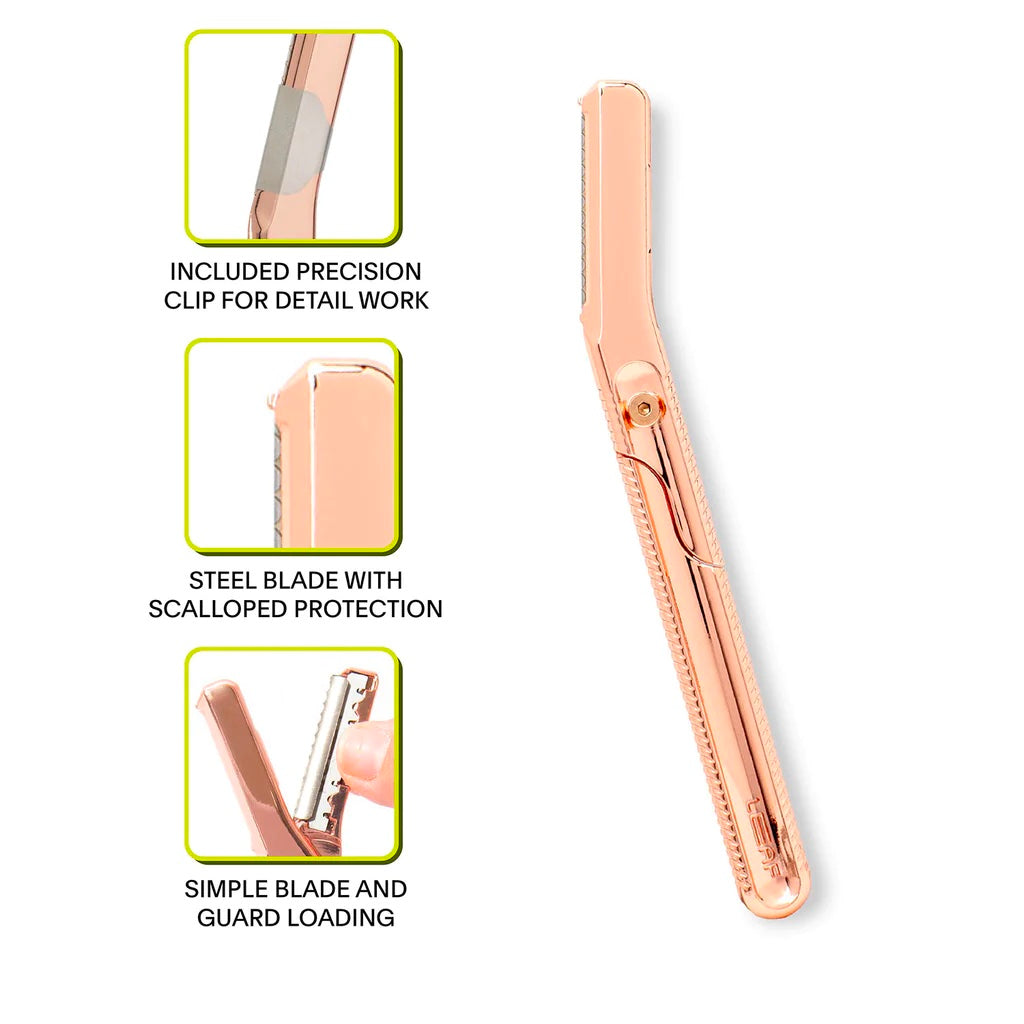 INCLUDED PRECISION CLIP FOR DETAIL WORK

STEEL BLADE WITH SCALLOPED PROTECTION

SIMPLE BLADE AND GUARD LOADING

LEAF